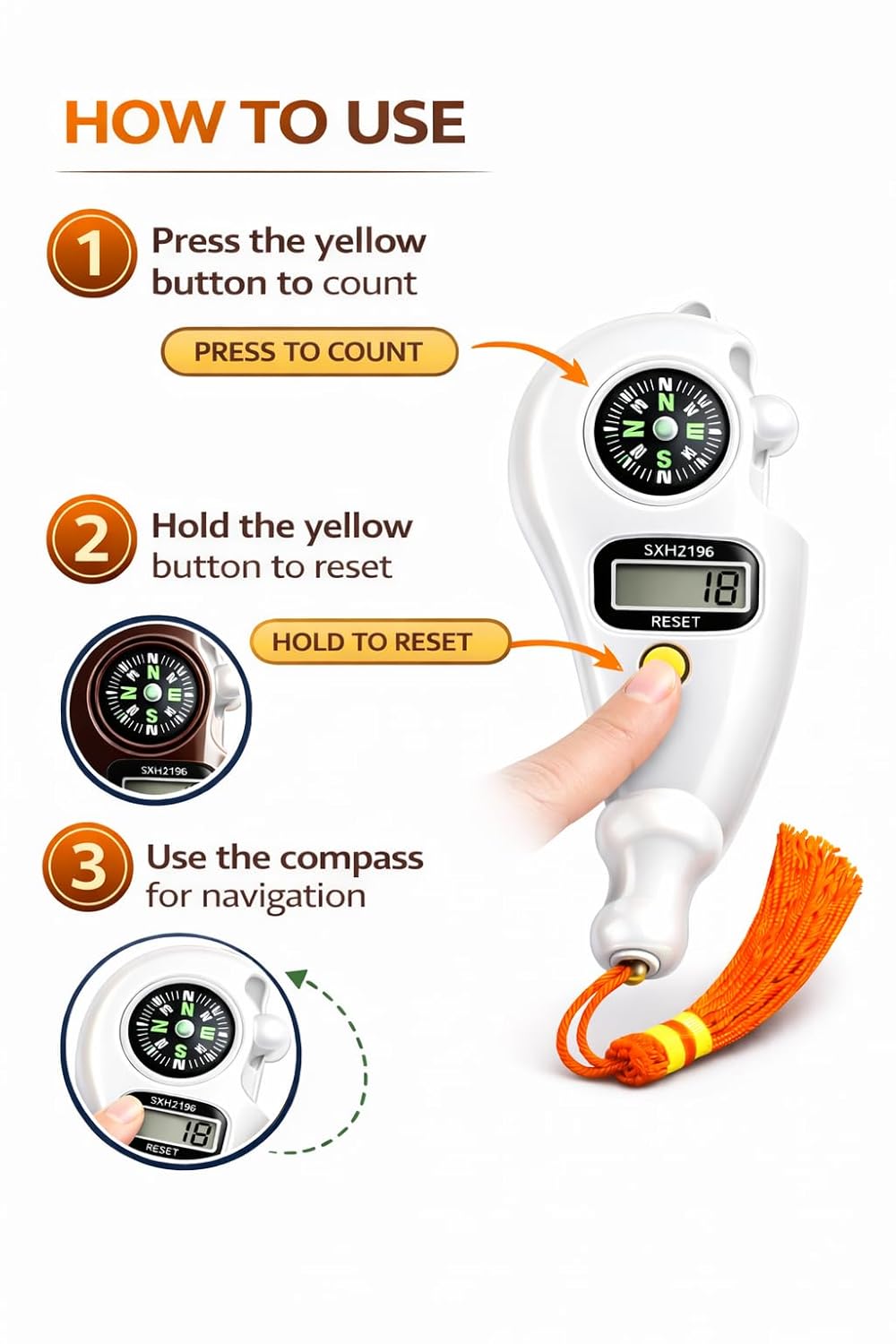 HOW TO USE

1 Press the yellow button to count

PRESS TO COUNT

N
N
E
S
N

2 Hold the yellow button to reset

SXHZ196
18
RESET

HOLD TO RESET

N
N
E
S
N
SXH2196

3 Use the compass for navigation

N
N
E
S
N
SXH2196
18
RESET