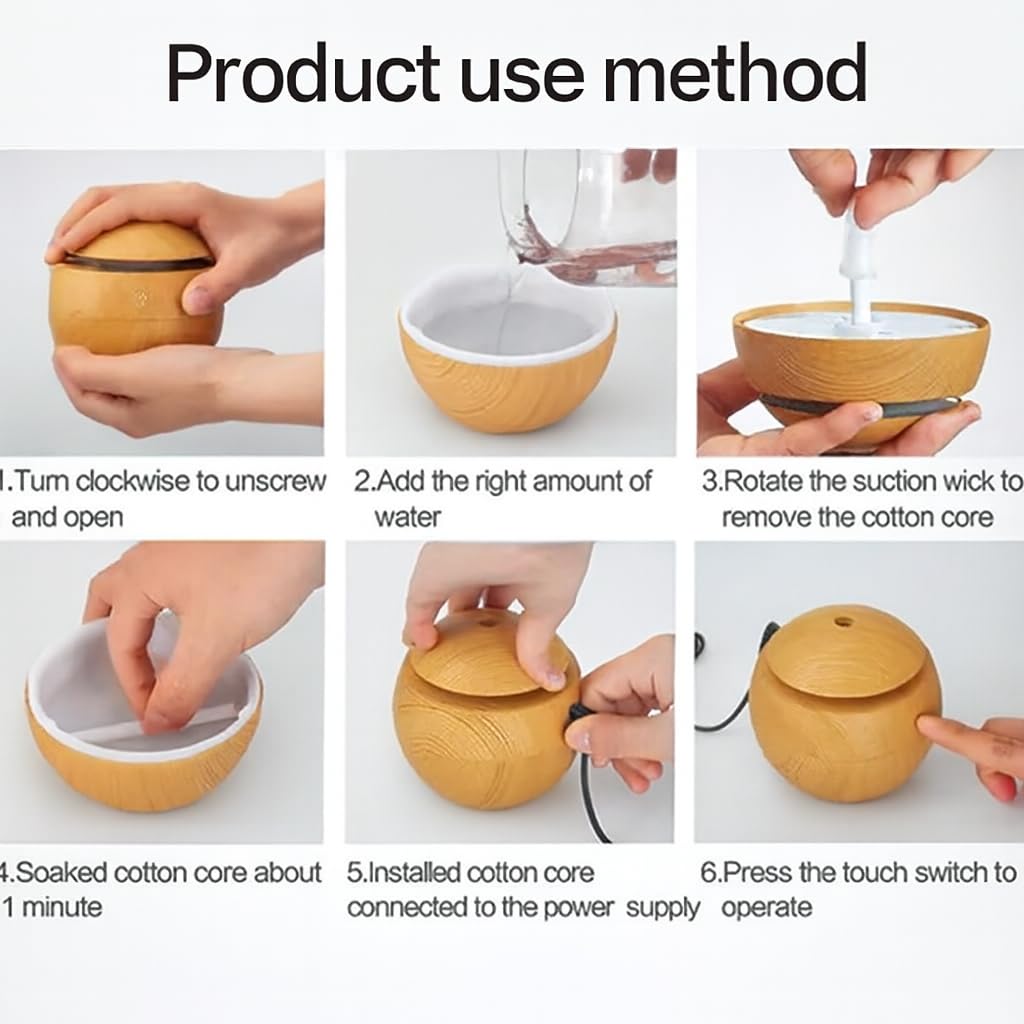 Product use method

1.Turn clockwise to unscrew and open

2.Add the right amount of water

3.Rotate the suction wick to remove the cotton core

4.Soaked cotton core about 1 minute

5.Installed cotton core connected to the power supply

6.Press the touch switch to operate