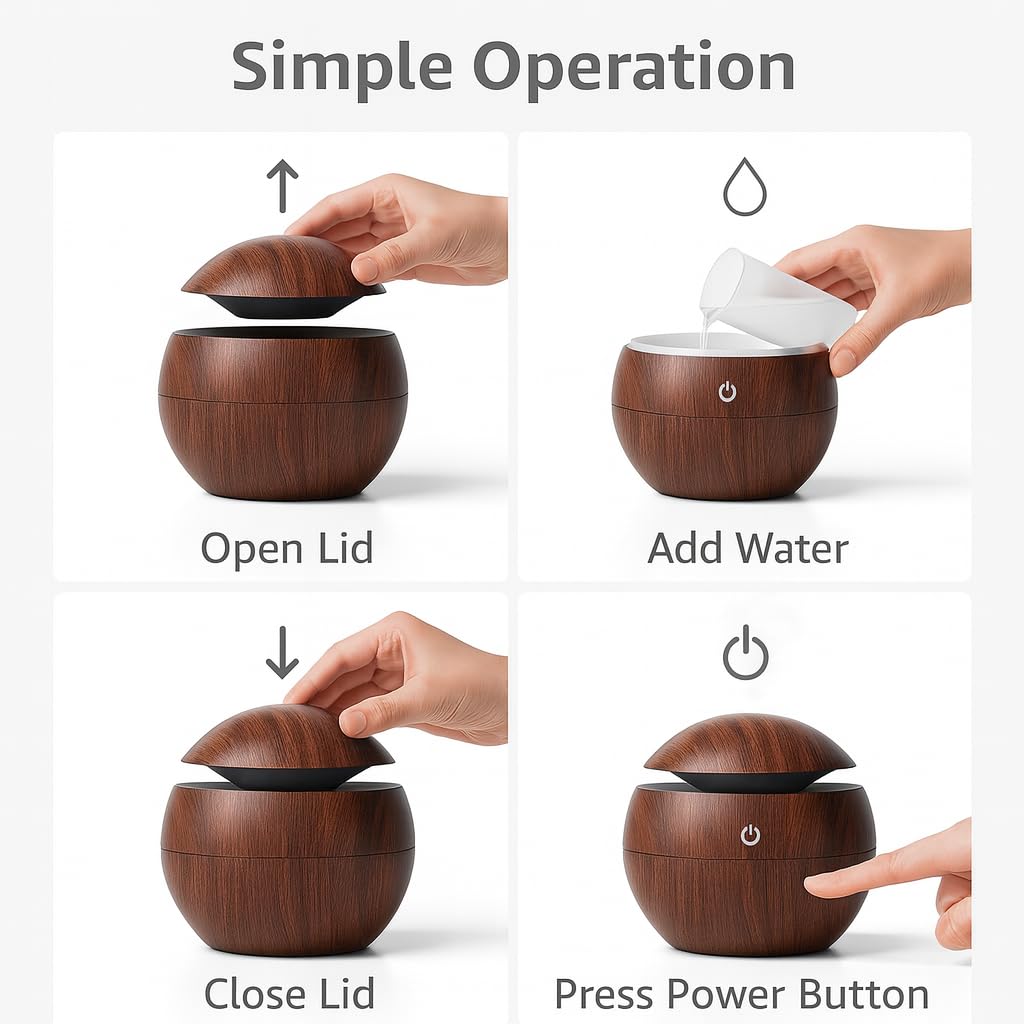 Simple Operation

Open Lid

Add Water

Close Lid

Press Power Button